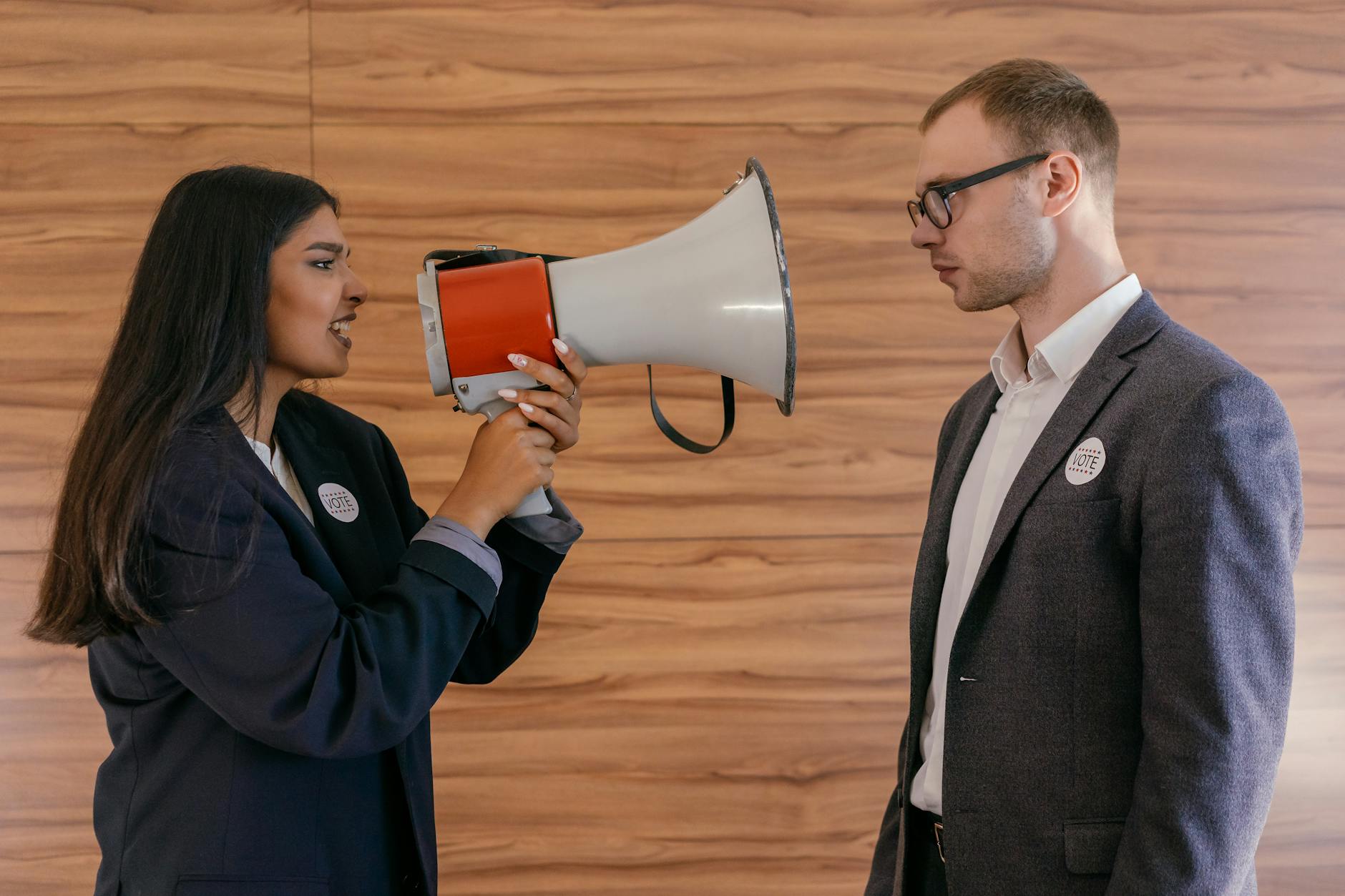 VOTE

VOTE